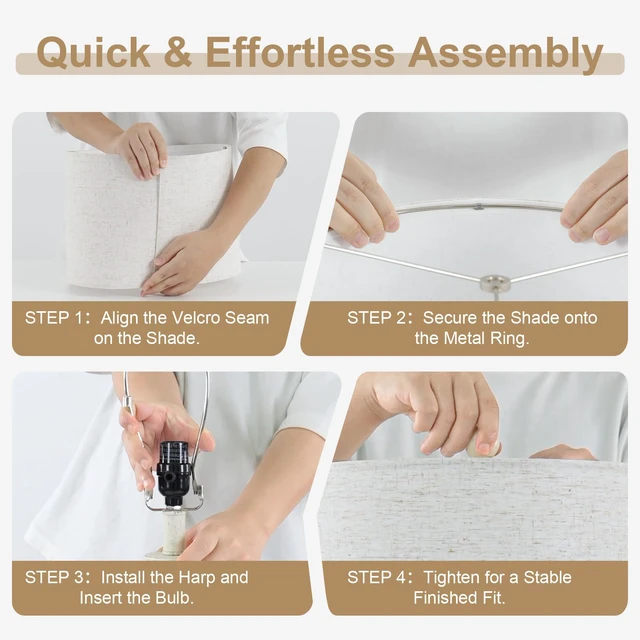 Quick & Effortless Assembly

STEP 1: Align the Velcro Seam on the Shade.

STEP 2: Secure the Shade onto the Metal Ring.

STEP 3: Install the Harp and Insert the Bulb.

STEP 4: Tighten for a Stable Finished Fit.