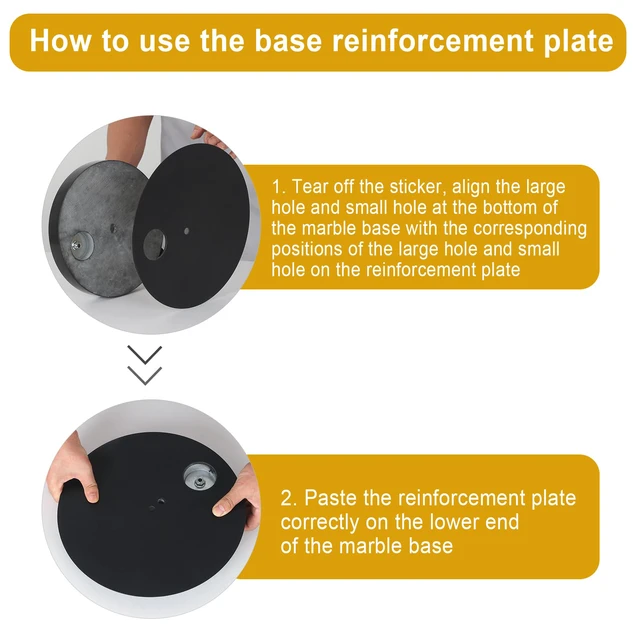 How to use the base reinforcement plate

1. Tear off the sticker, align the large hole and small hole at the bottom of the marble base with the corresponding positions of the large hole and small hole on the reinforcement plate

2. Paste the reinforcement plate correctly on the lower end of the marble base