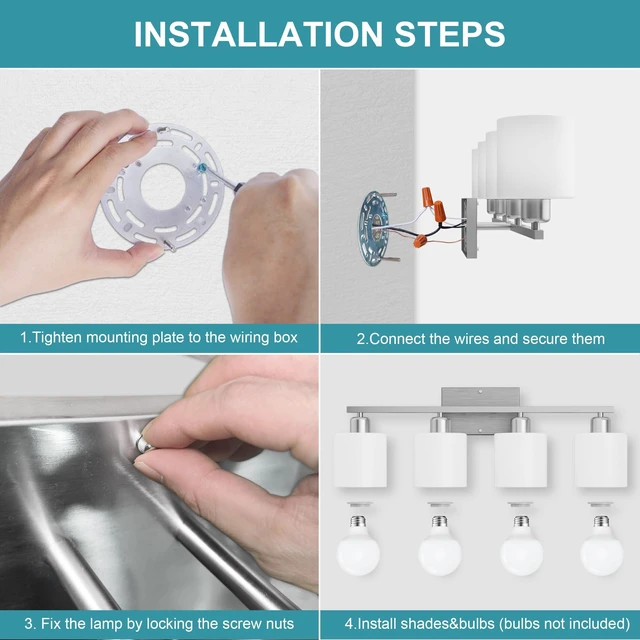 INSTALLATION STEPS

1.Tighten mounting plate to the wiring box

2.Connect the wires and secure them

3. Fix the lamp by locking the screw nuts

4.Install shades&bulbs (bulbs not included)