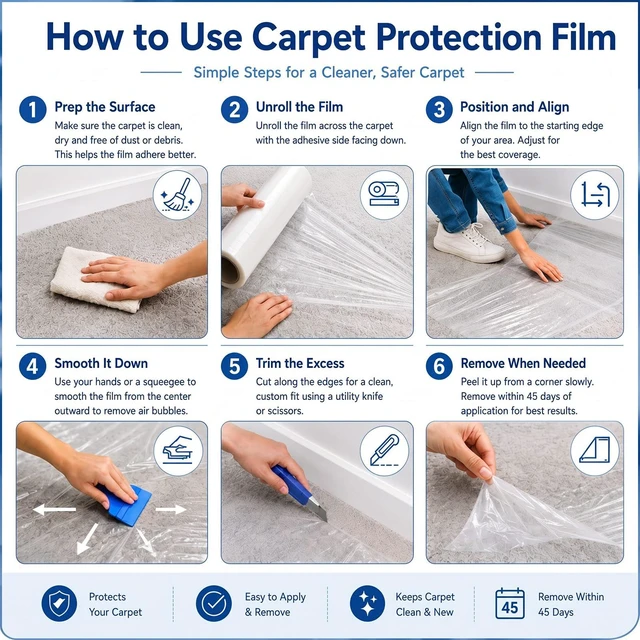 How to Use Carpet Protection Film

Simple Steps for a Cleaner, Safer Carpet

1 Prep the Surface
Make sure the carpet is clean, dry and free of dust or debris. This helps the film adhere better.

2 Unroll the Film
Unroll the film across the carpet with the adhesive side facing down.

3 Position and Align
Align the film to the starting edge of your area. Adjust for the best coverage.

4 Smooth It Down
Use your hands or a squeegee to smooth the film from the center outward to remove air bubbles.

5 Trim the Excess
Cut along the edges for a clean, custom fit using a utility knife or scissors.

6 Remove When Needed
Peel it up from a corner slowly. Remove within 45 days of application for best results.

Protects Your Carpet

Easy to Apply & Remove

Keeps Carpet Clean & New

45

Remove Within 45 Days