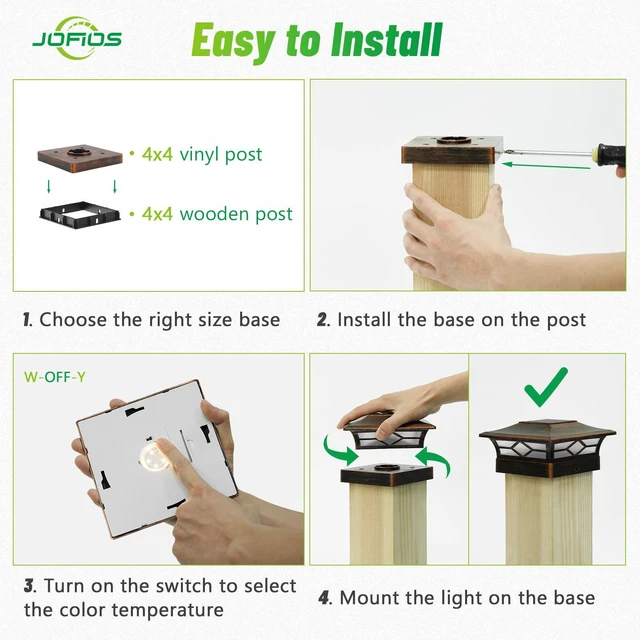 JOFIOS

Easy to Install

• 4x4 vinyl post

• 4x4 wooden post

1. Choose the right size base

2. Install the base on the post

W-OFF-Y

3. Turn on the switch to select the color temperature

4. Mount the light on the base