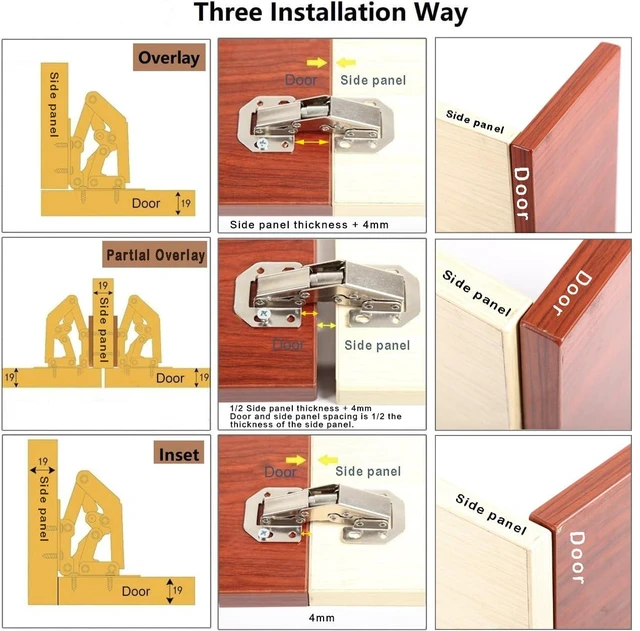 Three Installation Way

Overlay

Side panel

Door

19

Door

Side panel

Side panel thickness + 4mm

Side panel

Door

Partial Overlay

19

Side panel

19

Door

19

Door

Side panel

1/2 Side panel thickness + 4mm
Door and side panel spacing is 1/2 the thickness of the side panel.

Side panel

Door

Inset

19

Side panel

Door

19

Door

Side panel

4mm

Side panel

Door