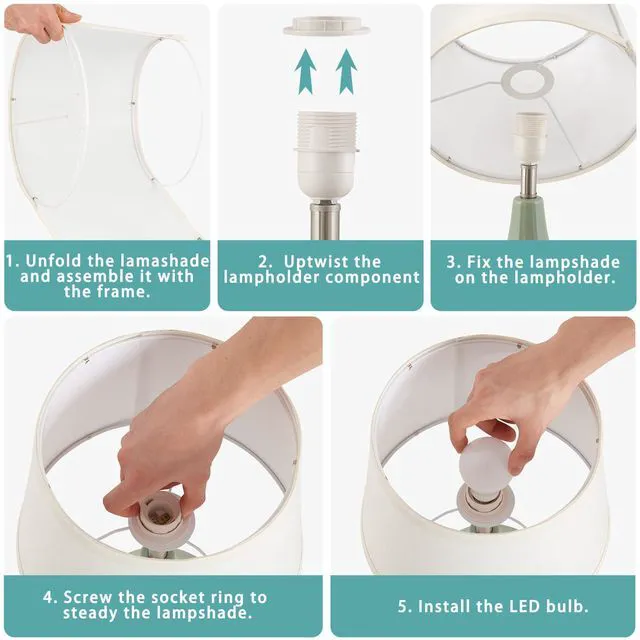 1. Unfold the lamashade and assemble it with the frame.

2. Uptwist the lampholder component

3. Fix the lampshade on the lampholder.

4. Screw the socket ring to steady the lampshade.

5. Install the LED bulb.