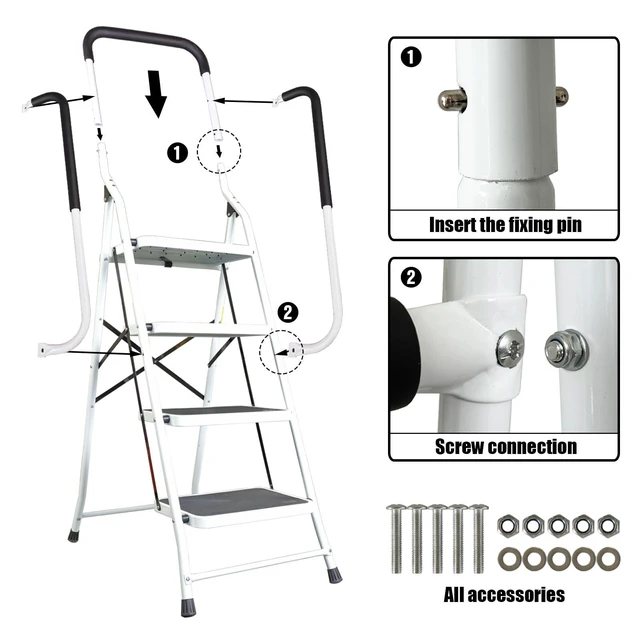 1

2

1

Insert the fixing pin

2

Screw connection

All accessories