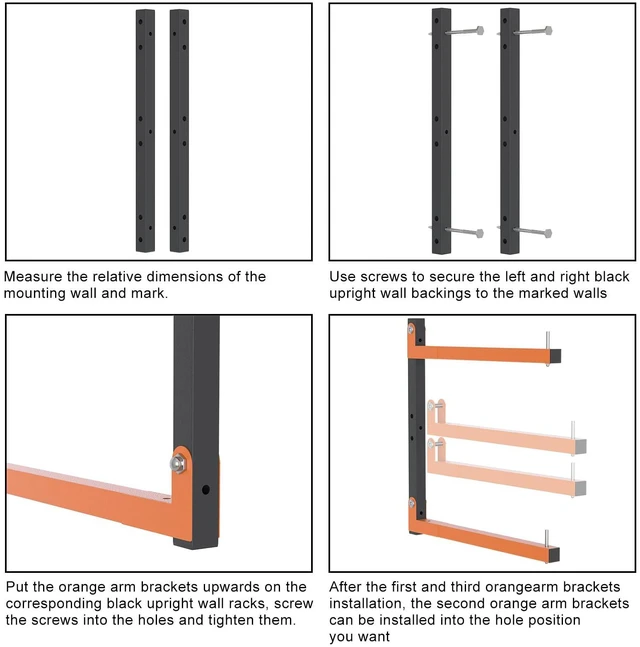 Measure the relative dimensions of the mounting wall and mark.

Use screws to secure the left and right black upright wall backings to the marked walls

Put the orange arm brackets upwards on the corresponding black upright wall racks, screw the screws into the holes and tighten them.

After the first and third orangearm brackets installation, the second orange arm brackets can be installed into the hole position you want