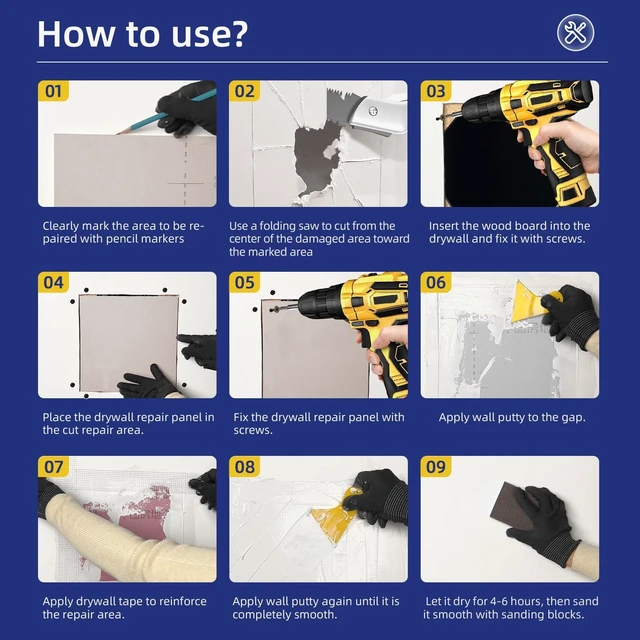 How to use?

01

Clearly mark the area to be repaired with pencil markers

02

Use a folding saw to cut from the center of the damaged area toward the marked area

03

Insert the wood board into the drywall and fix it with screws.

04

Place the drywall repair panel in the cut repair area.

05

Fix the drywall repair panel with screws.

06

Apply wall putty to the gap.

07

Apply drywall tape to reinforce the repair area.

08

Apply wall putty again until it is completely smooth.

09

Let it dry for 4-6 hours, then sand it smooth with sanding blocks.