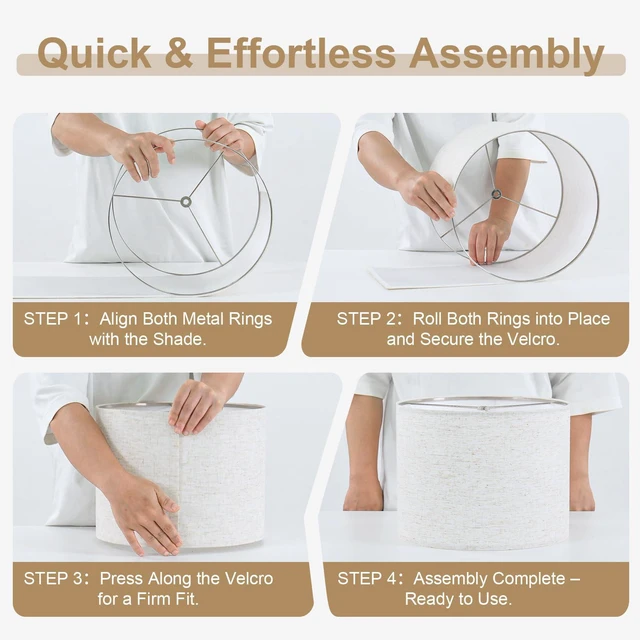 Quick & Effortless Assembly

STEP 1: Align Both Metal Rings with the Shade.

STEP 2: Roll Both Rings into Place and Secure the Velcro.

STEP 3: Press Along the Velcro for a Firm Fit.

STEP 4: Assembly Complete – Ready to Use.