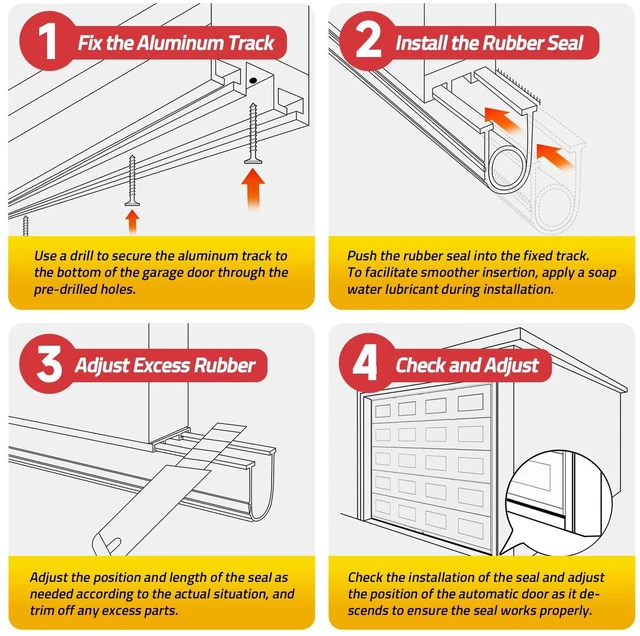 1 Fix the Aluminum Track

Use a drill to secure the aluminum track to the bottom of the garage door through the pre-drilled holes.

2 Install the Rubber Seal

Push the rubber seal into the fixed track. To facilitate smoother insertion, apply a soap water lubricant during installation.

3 Adjust Excess Rubber

Adjust the position and length of the seal as needed according to the actual situation, and trim off any excess parts.

4 Check and Adjust

Check the installation of the seal and adjust the position of the automatic door as it descends to ensure the seal works properly.