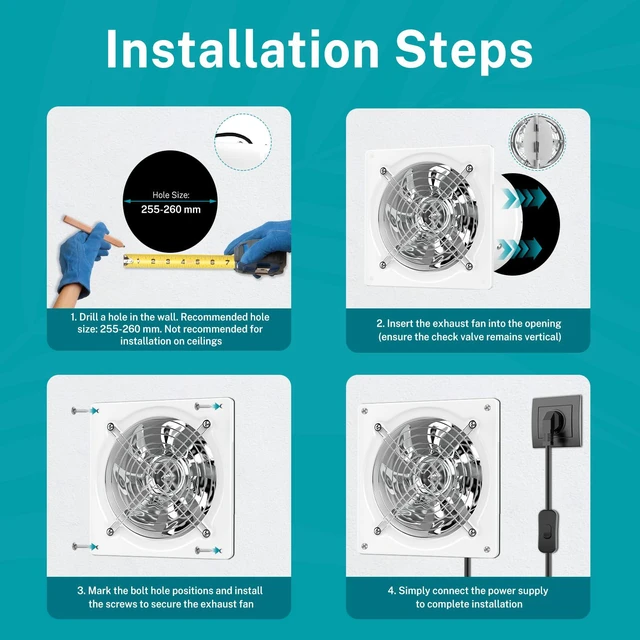 Installation Steps

Hole Size:
255-260 mm

1 2 3 4 5 6 7

1. Drill a hole in the wall. Recommended hole size: 255-260 mm. Not recommended for installation on ceilings

2. Insert the exhaust fan into the opening (ensure the check valve remains vertical)

3. Mark the bolt hole positions and install the screws to secure the exhaust fan

4. Simply connect the power supply to complete installation