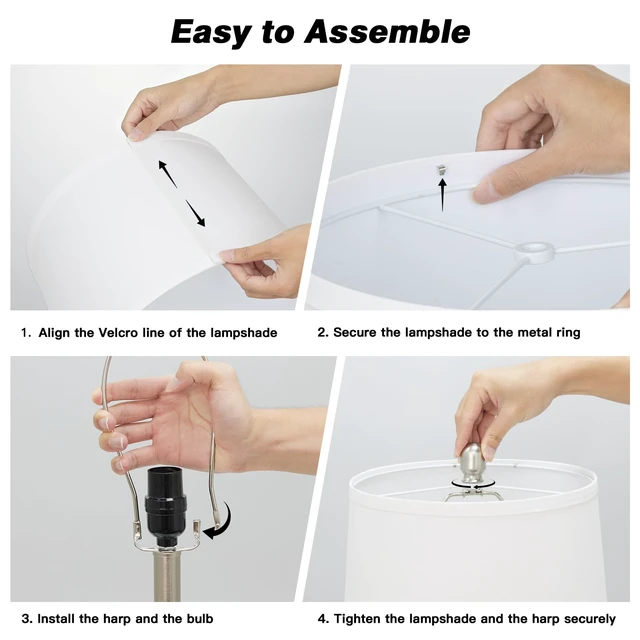 Easy to Assemble

1. Align the Velcro line of the lampshade

2. Secure the lampshade to the metal ring

3. Install the harp and the bulb

4. Tighten the lampshade and the harp securely