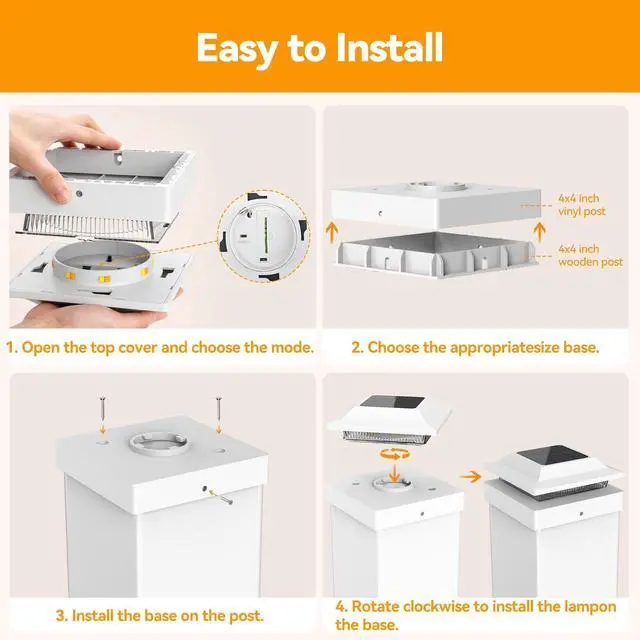 Easy to Install

4x4 inch vinyl post

4x4 inch wooden post

1. Open the top cover and choose the mode.

2. Choose the appropriatesize base.

3. Install the base on the post.

4. Rotate clockwise to install the lampon the base.