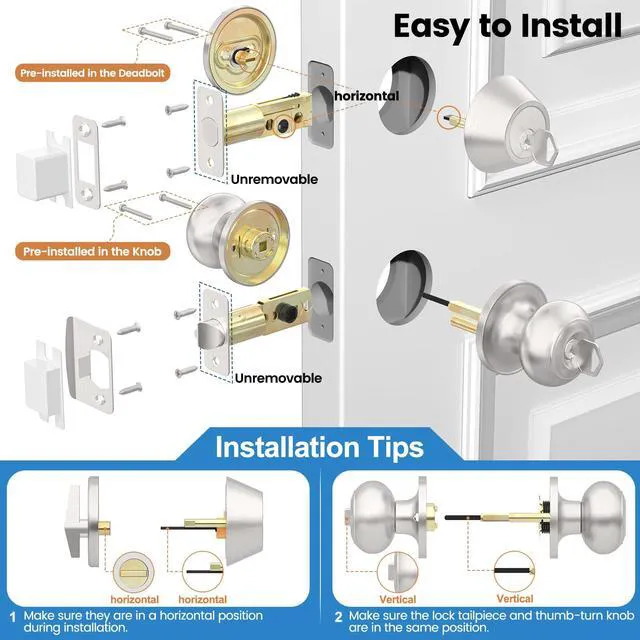 Easy to Install

Pre-installed in the Deadbolt

horizontal

Unremovable

Pre-installed in the Knob

Unremovable

Installation Tips

horizontal horizontal

1 Make sure they are in a horizontal position during installation.

Vertical Vertical

2 Make sure the lock tailpiece and thumb-turn knob are in the same position.