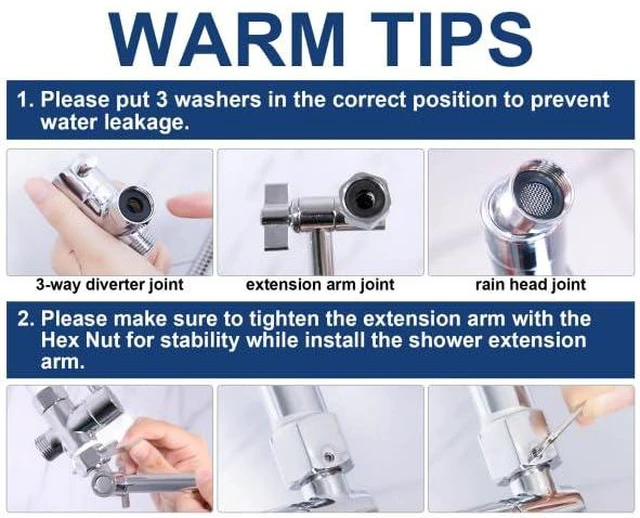 WARM TIPS

1. Please put 3 washers in the correct position to prevent water leakage.

3-way diverter joint

extension arm joint

rain head joint

2. Please make sure to tighten the extension arm with the Hex Nut for stability while install the shower extension arm.