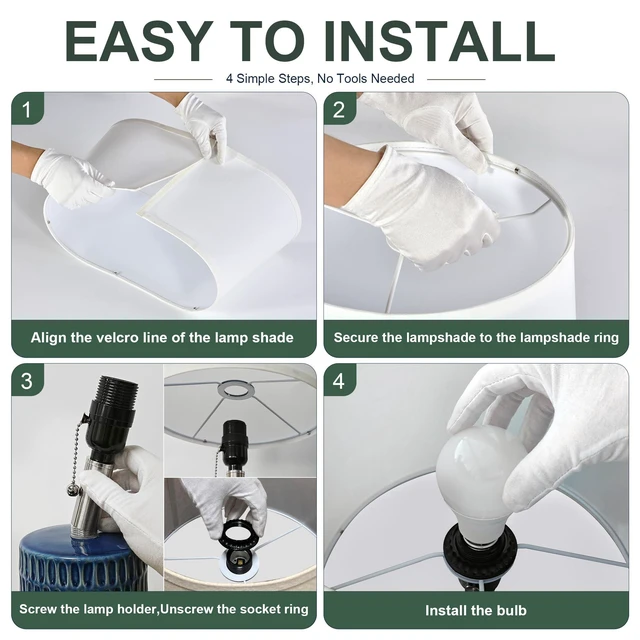 EASY TO INSTALL

4 Simple Steps, No Tools Needed

1

Align the velcro line of the lamp shade

2

Secure the lampshade to the lampshade ring

3

Screw the lamp holder,Unscrew the socket ring

4

Install the bulb