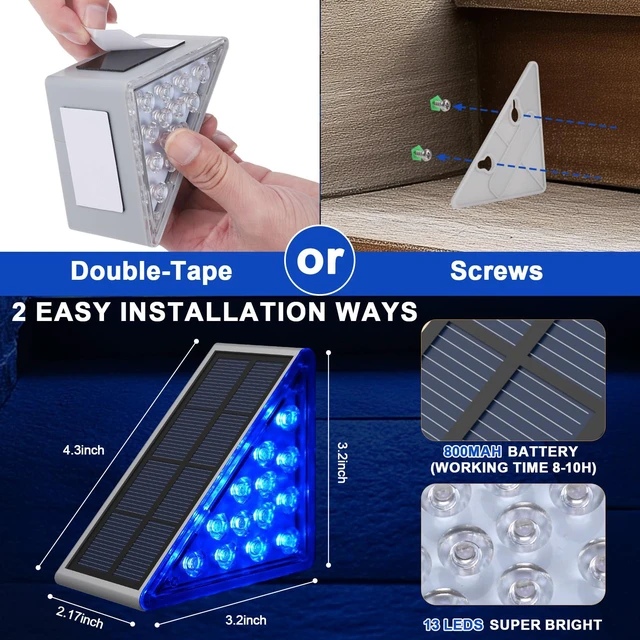 Double-Tape

or

Screws

2 EASY INSTALLATION WAYS

4.3inch

3.2inch

2.17inch

3.2inch

800MAH BATTERY (WORKING TIME 8-10H)

13 LEDS SUPER BRIGHT