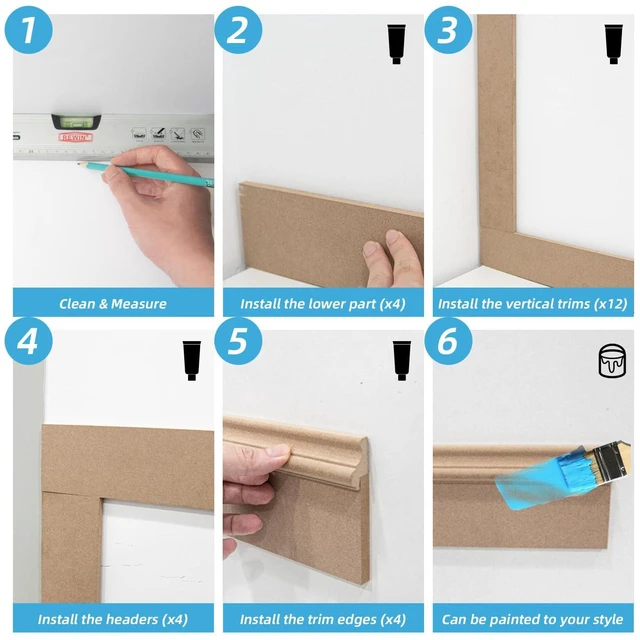 1

REWIN

Clean & Measure

2

Install the lower part (x4)

3

Install the vertical trims (x12)

4

Install the headers (x4)

5

Install the trim edges (x4)

6

Can be painted to your style