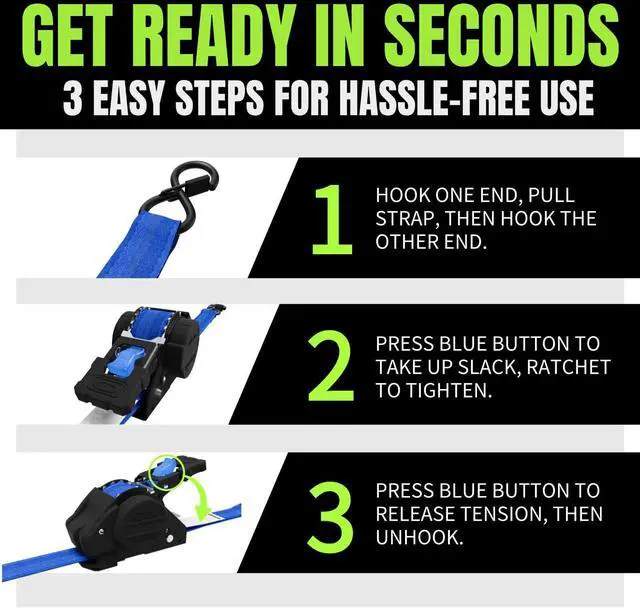 GET READY IN SECONDS
3 EASY STEPS FOR HASSLE-FREE USE

1 HOOK ONE END, PULL STRAP, THEN HOOK THE OTHER END.

2 PRESS BLUE BUTTON TO TAKE UP SLACK, RATCHET TO TIGHTEN.

3 PRESS BLUE BUTTON TO RELEASE TENSION, THEN UNHOOK.