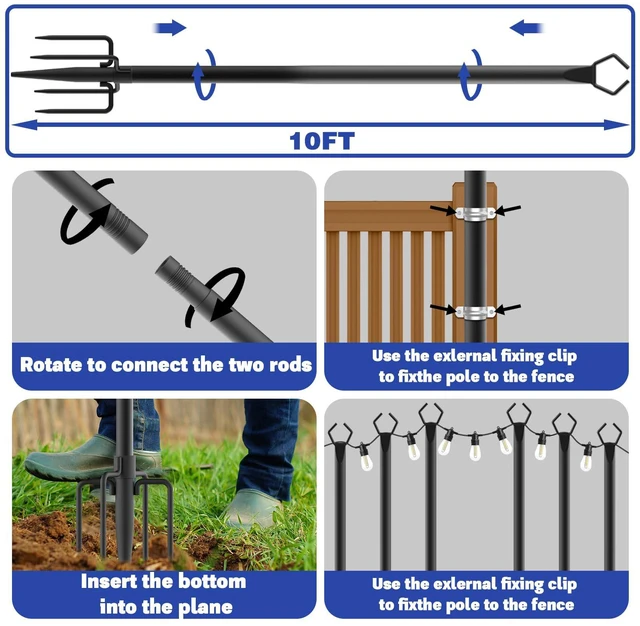 10FT

Rotate to connect the two rods

Use the exlernal fixing clip to fixthe pole to the fence

Insert the bottom into the plane

Use the exlernal fixing clip to fixthe pole to the fence