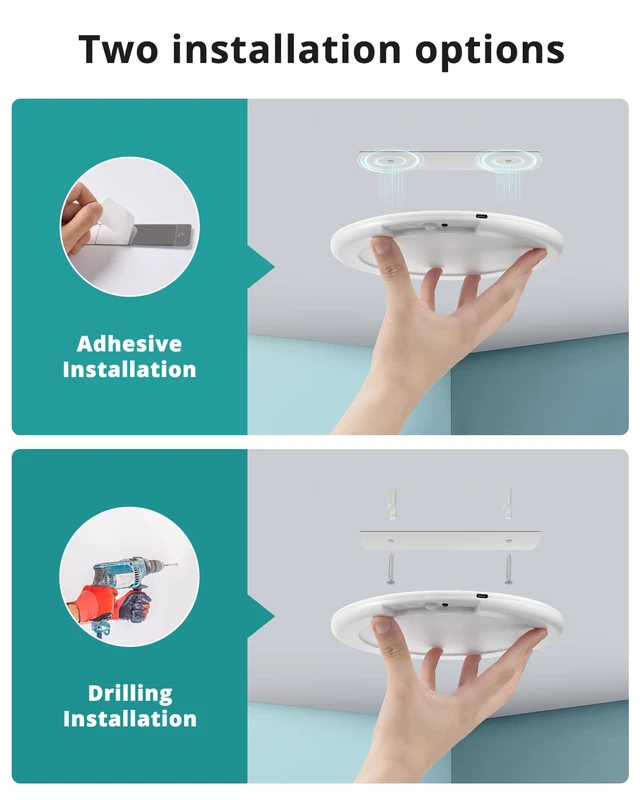 Two installation options

Adhesive Installation

Drilling Installation