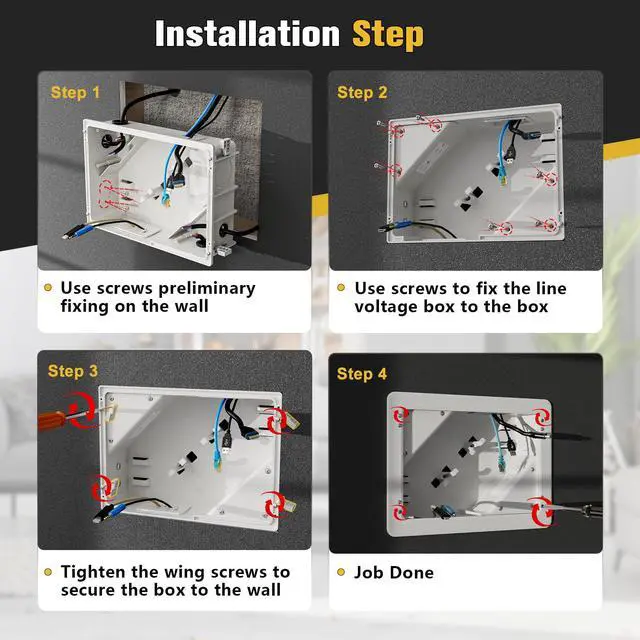 Installation Step

Step 1

Use screws preliminary fixing on the wall

Step 2

Use screws to fix the line voltage box to the box

Step 3

Tighten the wing screws to secure the box to the wall

Step 4

Job Done