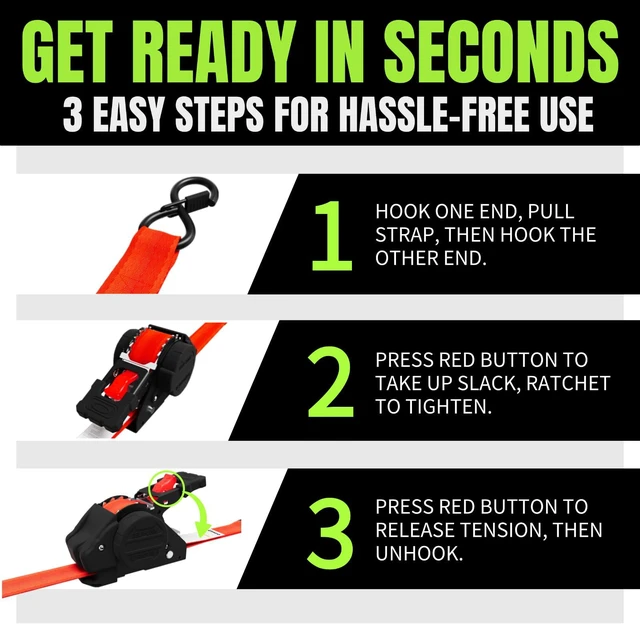 GET READY IN SECONDS
3 EASY STEPS FOR HASSLE-FREE USE

1 HOOK ONE END, PULL STRAP, THEN HOOK THE OTHER END.

2 PRESS RED BUTTON TO TAKE UP SLACK, RATCHET TO TIGHTEN.

3 PRESS RED BUTTON TO RELEASE TENSION, THEN UNHOOK.