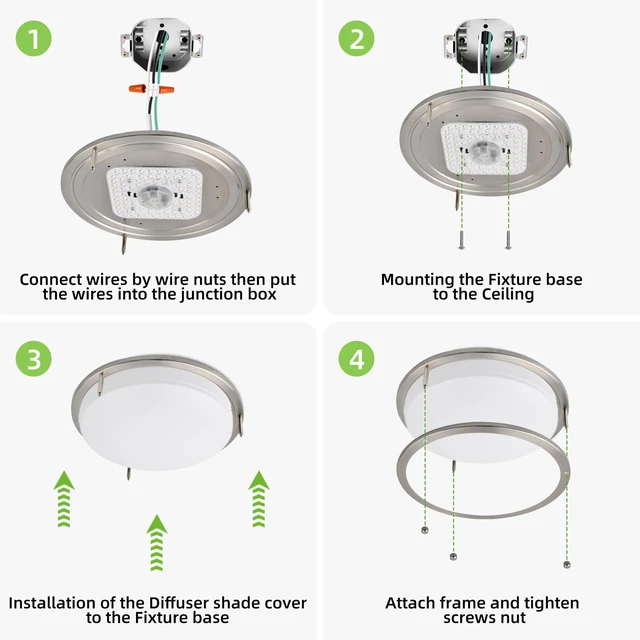 1

Connect wires by wire nuts then put the wires into the junction box

2

Mounting the Fixture base to the Ceiling

3

Installation of the Diffuser shade cover to the Fixture base

4

Attach frame and tighten screws nut