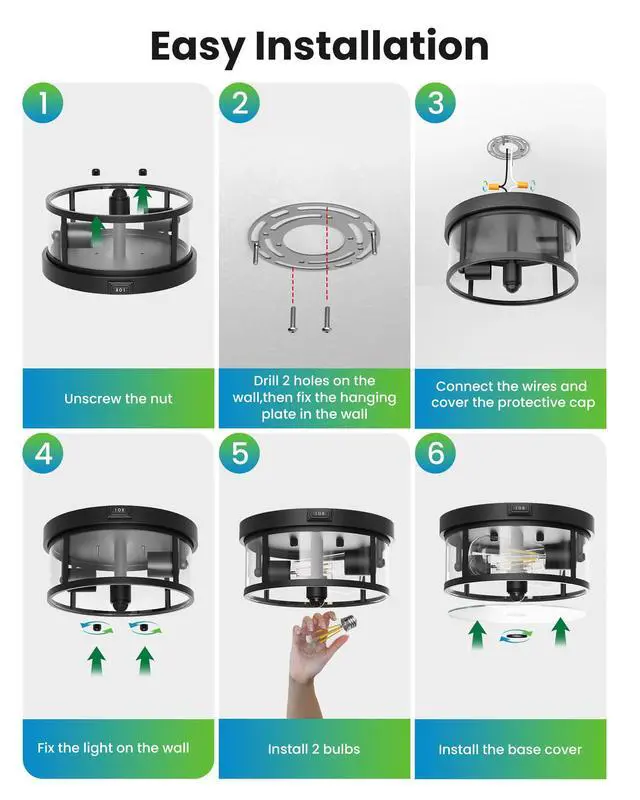 Easy Installation

1

Unscrew the nut

2

Drill 2 holes on the wall,then fix the hanging plate in the wall

3

Connect the wires and cover the protective cap

4

Fix the light on the wall

5

Install 2 bulbs

6

Install the base cover