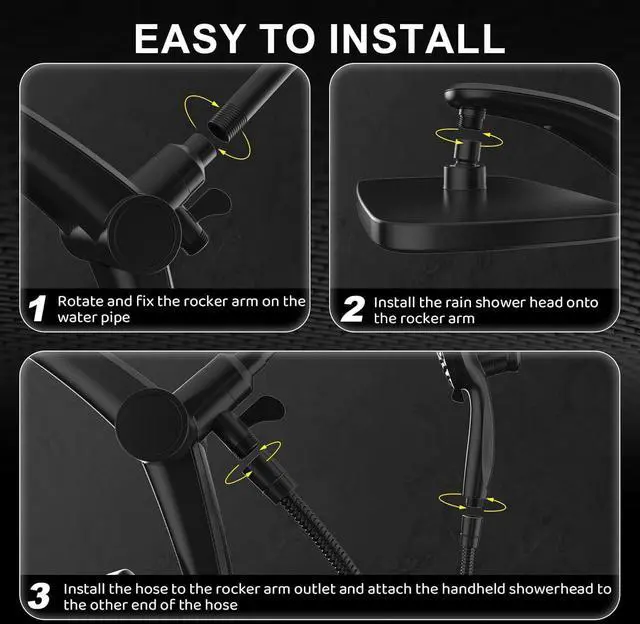 EASY TO INSTALL

1 Rotate and fix the rocker arm on the water pipe

2 Install the rain shower head onto the rocker arm

3 Install the hose to the rocker arm outlet and attach the handheld showerhead to the other end of the hose