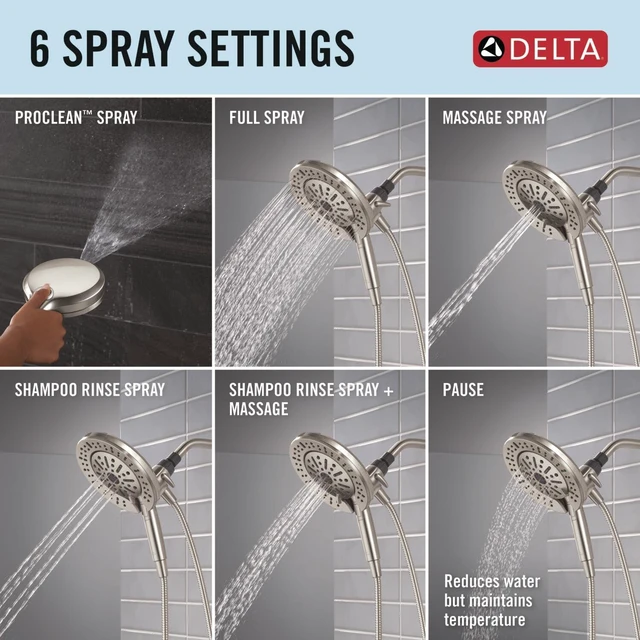 6 SPRAY SETTINGS

DELTA

PROCLEAN™ SPRAY

FULL SPRAY

MASSAGE SPRAY

SHAMPOO RINSE SPRAY

SHAMPOO RINSE SPRAY + MASSAGE

PAUSE

Reduces water but maintains temperature