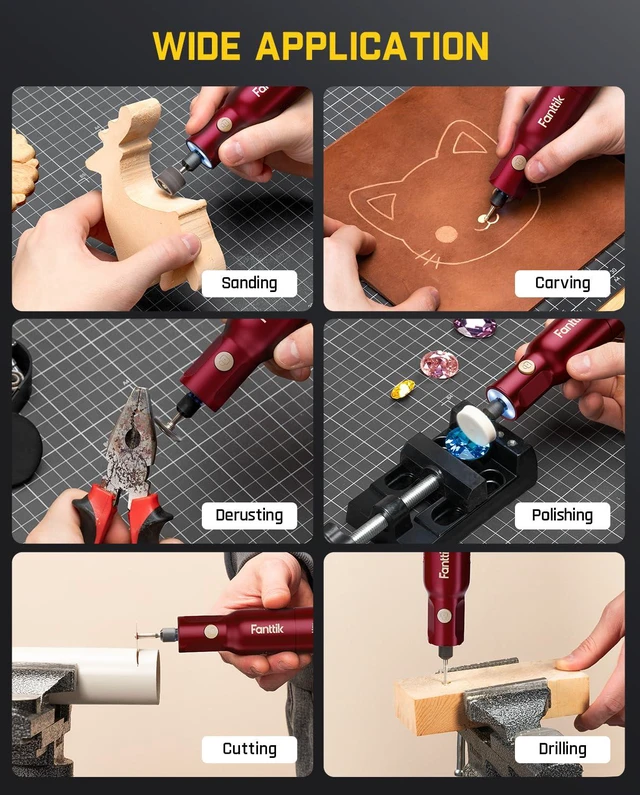 WIDE APPLICATION

Fanttik

Sanding

Fanttik

Carving

Derusting

Fanttik

Polishing

Fanttik

Cutting

Fanttik

Drilling