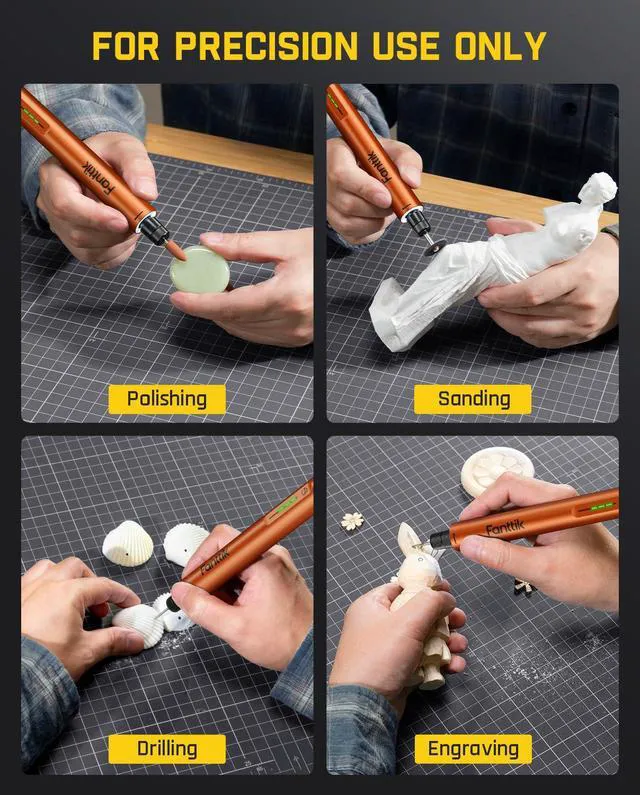 FOR PRECISION USE ONLY

Fanttik

Polishing

Fanttik

Sanding

Fanttik

Drilling

Fanttik

Engraving