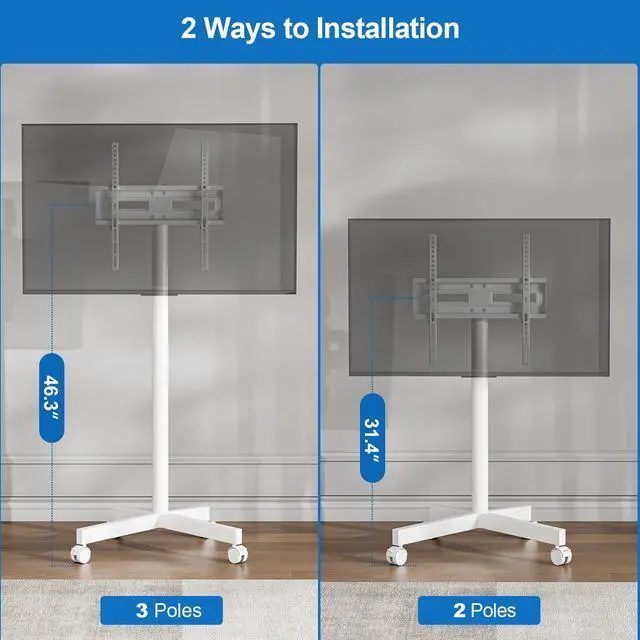 2 Ways to Installation

46.3"

3 Poles

31.4"

2 Poles