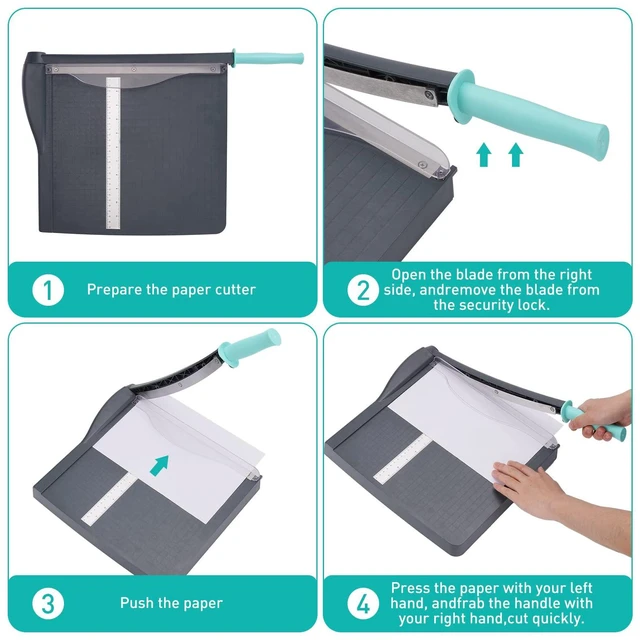 1 Prepare the paper cutter

2 Open the blade from the right side, andremove the blade from the security lock.

3 Push the paper

4 Press the paper with your left hand, andfrab the handle with your right hand,cut quickly.