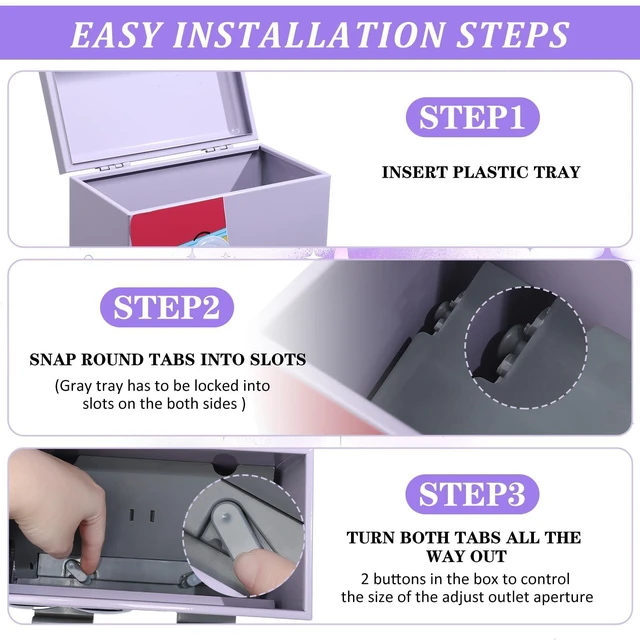 EASY INSTALLATION STEPS

STEP1

INSERT PLASTIC TRAY

STEP2

SNAP ROUND TABS INTO SLOTS

(Gray tray has to be locked into slots on the both sides )

STEP3

TURN BOTH TABS ALL THE WAY OUT

2 buttons in the box to control the size of the adjust outlet aperture