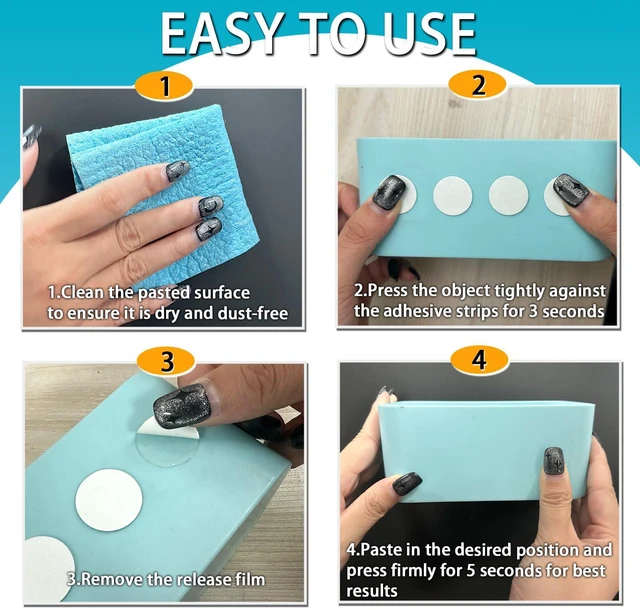 EASY TO USE

1

1.Clean the pasted surface to ensure it is dry and dust-free

2

2.Press the object tightly against the adhesive strips for 3 seconds

3

3.Remove the release film

4

4.Paste in the desired position and press firmly for 5 seconds for best results