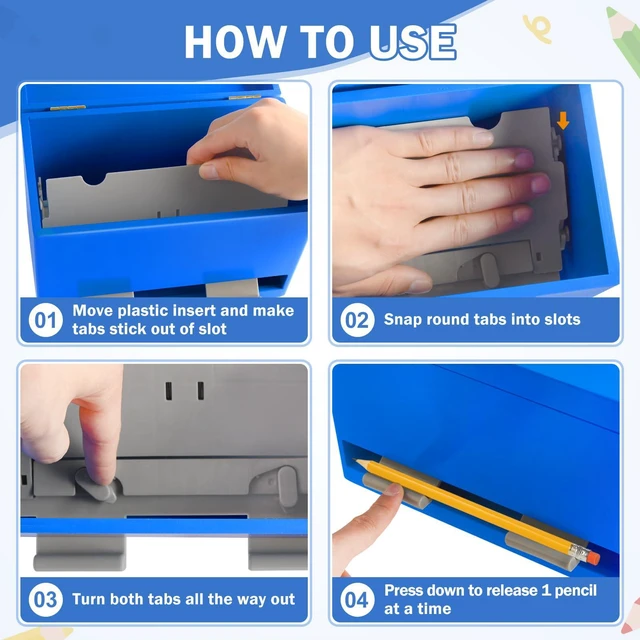 HOW TO USE

01 Move plastic insert and make tabs stick out of slot

02 Snap round tabs into slots

03 Turn both tabs all the way out

04 Press down to release 1 pencil at a time