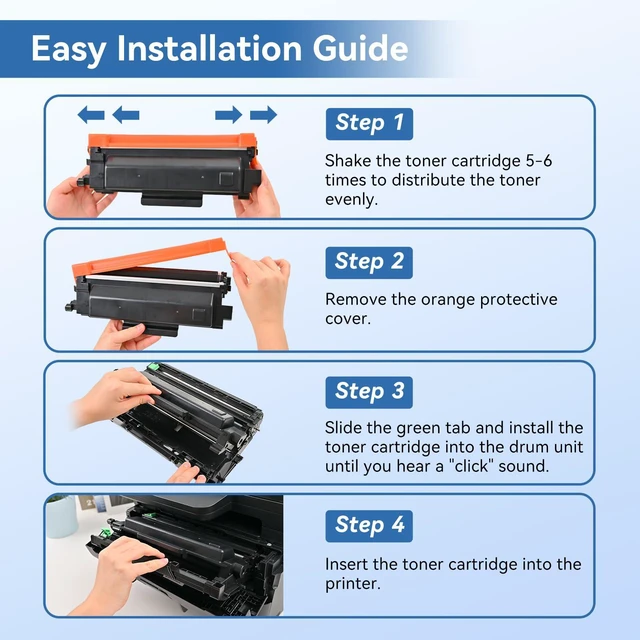 Easy Installation Guide

Step 1

Shake the toner cartridge 5-6 times to distribute the toner evenly.

Step 2

Remove the orange protective cover.

Step 3

Slide the green tab and install the toner cartridge into the drum unit until you hear a "click" sound.

Step 4

Insert the toner cartridge into the printer.