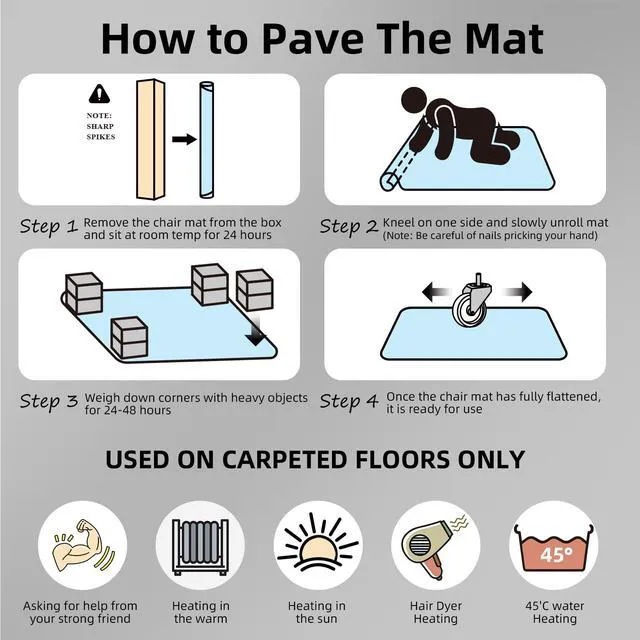 How to Pave The Mat

NOTE: SHARP SPIKES

Step 1 Remove the chair mat from the box and sit at room temp for 24 hours

Step 2 Kneel on one side and slowly unroll mat (Note: Be careful of nails pricking your hand)

Step 3 Weigh down corners with heavy objects for 24-48 hours

Step 4 Once the chair mat has fully flattened, it is ready for use

USED ON CARPETED FLOORS ONLY

Asking for help from your strong friend

Heating in the warm

Heating in the sun

Hair Dyer Heating

45°

45'C water Heating