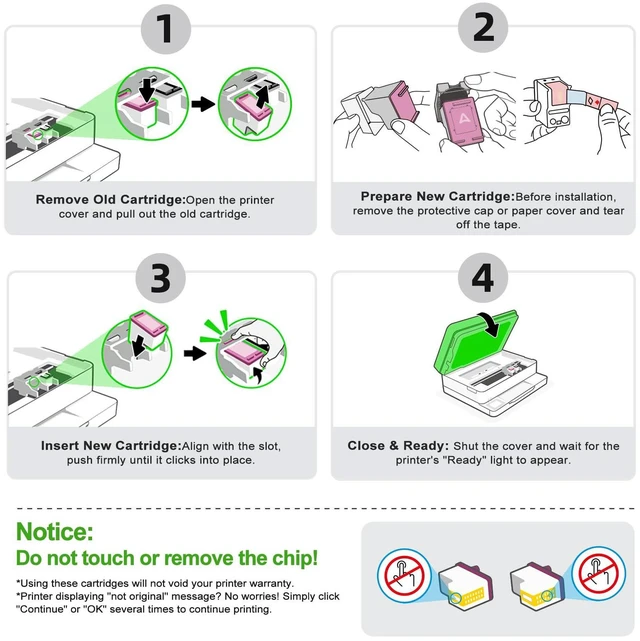 1

Remove Old Cartridge:Open the printer cover and pull out the old cartridge.

2

A

Prepare New Cartridge:Before installation, remove the protective cap or paper cover and tear off the tape.

3

Insert New Cartridge:Align with the slot, push firmly until it clicks into place.

4

Close & Ready: Shut the cover and wait for the printer's "Ready" light to appear.

Notice:
Do not touch or remove the chip!

*Using these cartridges will not void your printer warranty.
*Printer displaying "not original" message? No worries! Simply click "Continue" or "OK" several times to continue printing.