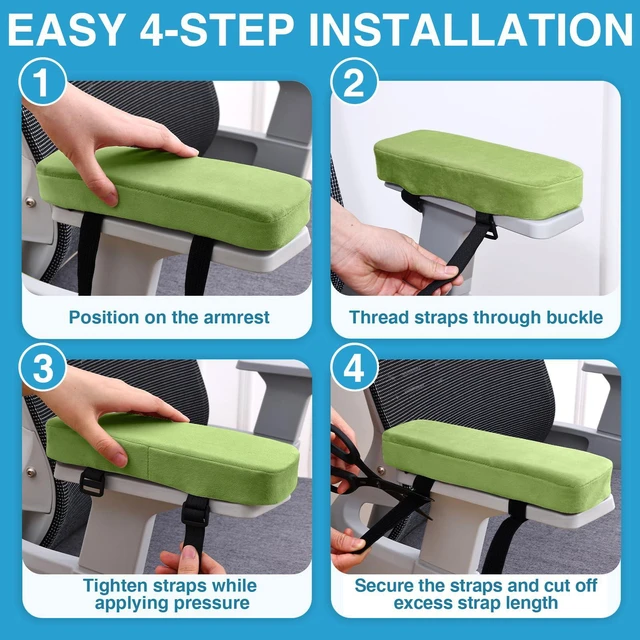 EASY 4-STEP INSTALLATION

1

Position on the armrest

2

Thread straps through buckle

3

Tighten straps while applying pressure

4

Secure the straps and cut off excess strap length