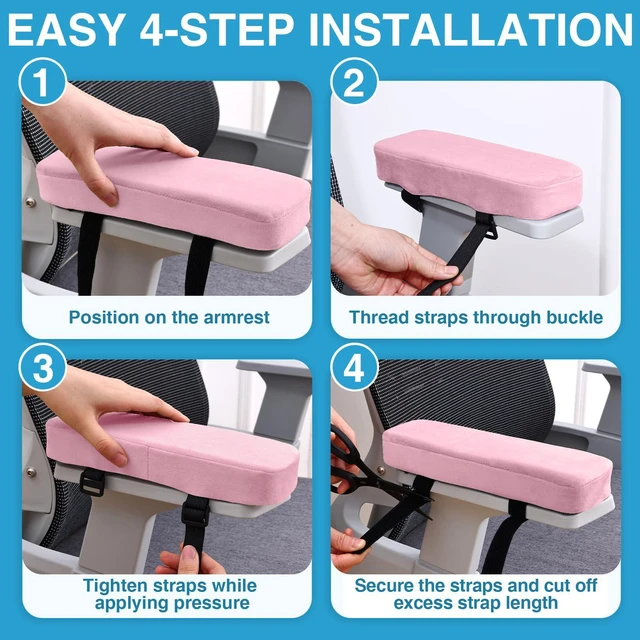 EASY 4-STEP INSTALLATION

1

Position on the armrest

2

Thread straps through buckle

3

Tighten straps while applying pressure

4

Secure the straps and cut off excess strap length