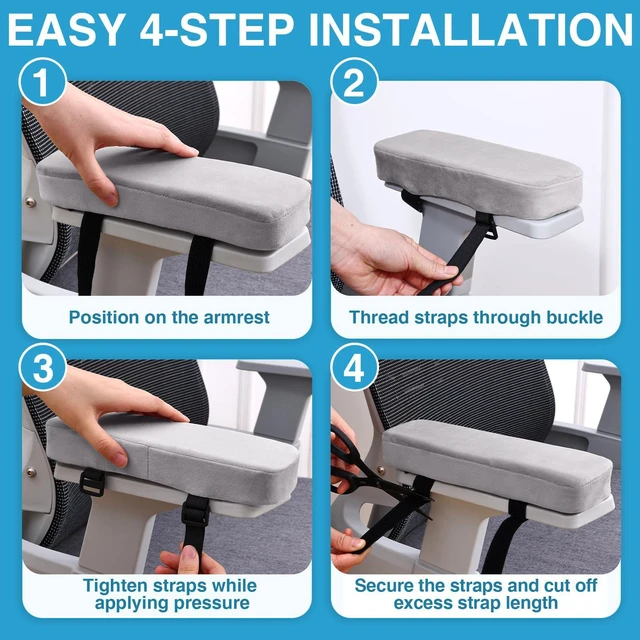 EASY 4-STEP INSTALLATION

1

Position on the armrest

2

Thread straps through buckle

3

Tighten straps while applying pressure

4

Secure the straps and cut off excess strap length