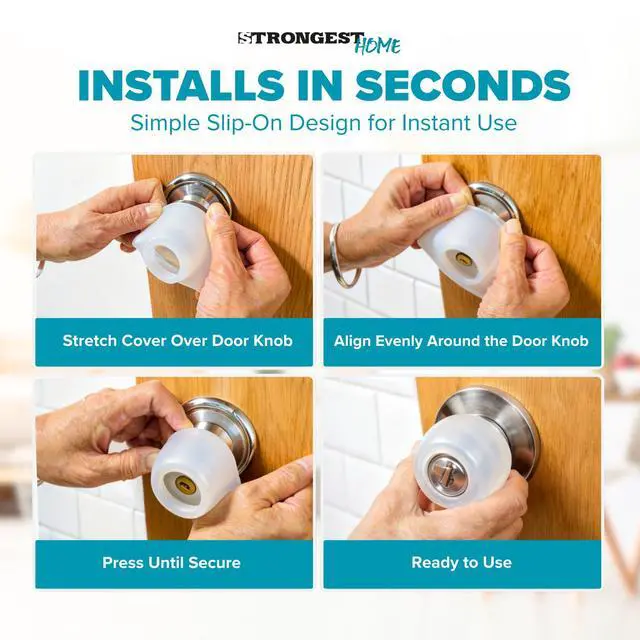 STRONGEST HOME

INSTALLS IN SECONDS

Simple Slip-On Design for Instant Use

Stretch Cover Over Door Knob

Align Evenly Around the Door Knob

Press Until Secure

Ready to Use