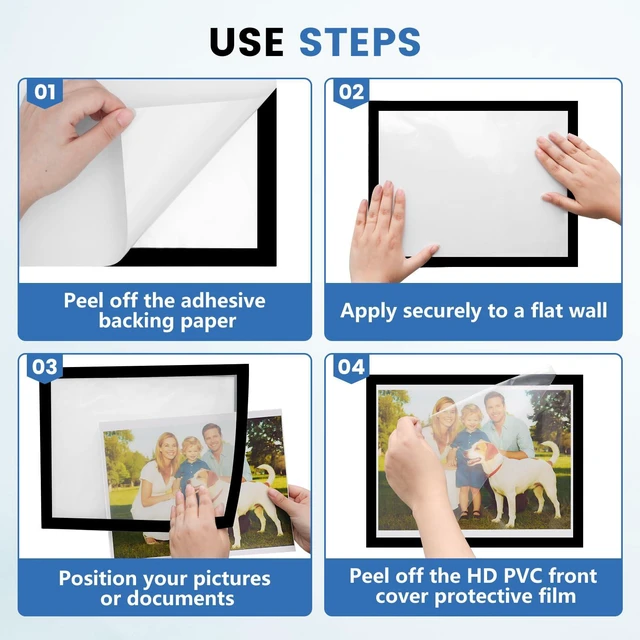 USE STEPS

01

Peel off the adhesive backing paper

02

Apply securely to a flat wall

03

Position your pictures or documents

04

Peel off the HD PVC front cover protective film