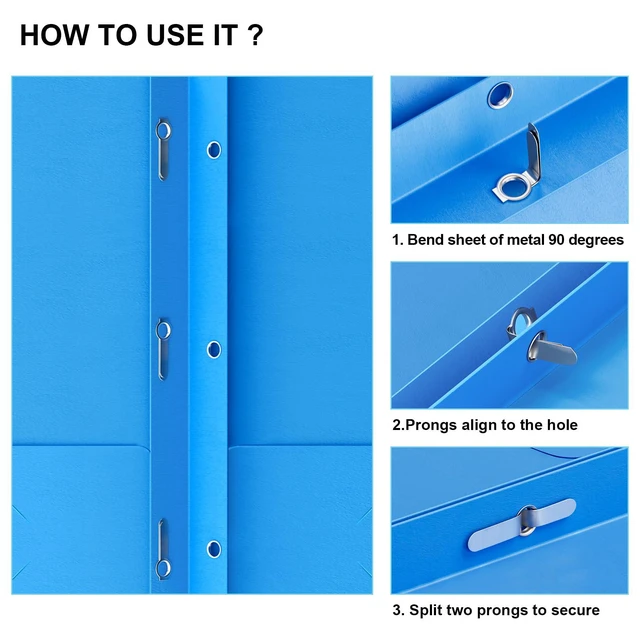 HOW TO USE IT ?

1. Bend sheet of metal 90 degrees

2.Prongs align to the hole

3. Split two prongs to secure