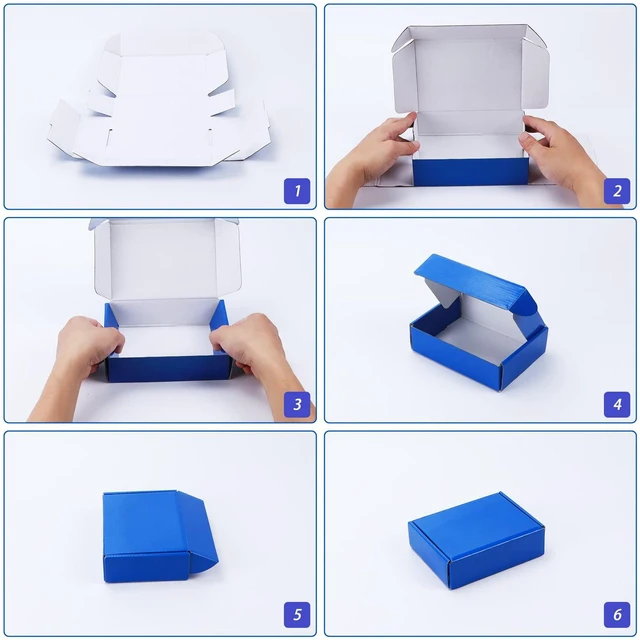 1

2

3

4

5

6