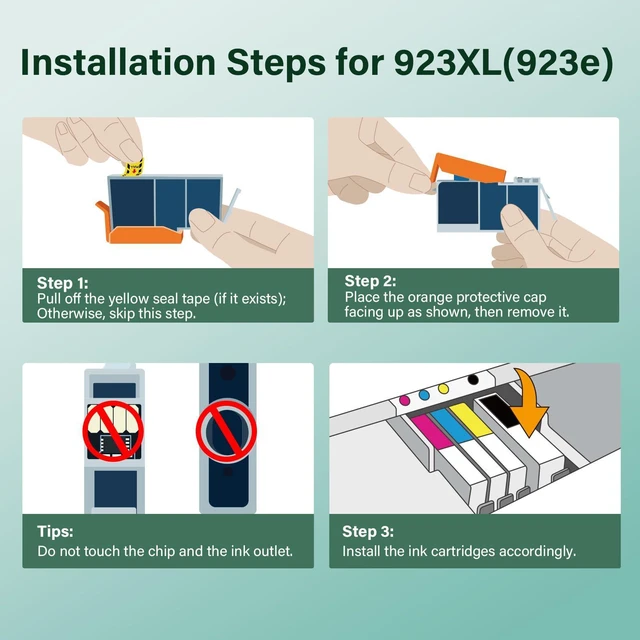 Installation Steps for 923XL(923e)

Step 1:
Pull off the yellow seal tape (if it exists); Otherwise, skip this step.

Step 2:
Place the orange protective cap facing up as shown, then remove it.

Tips:
Do not touch the chip and the ink outlet.

Step 3:
Install the ink cartridges accordingly.