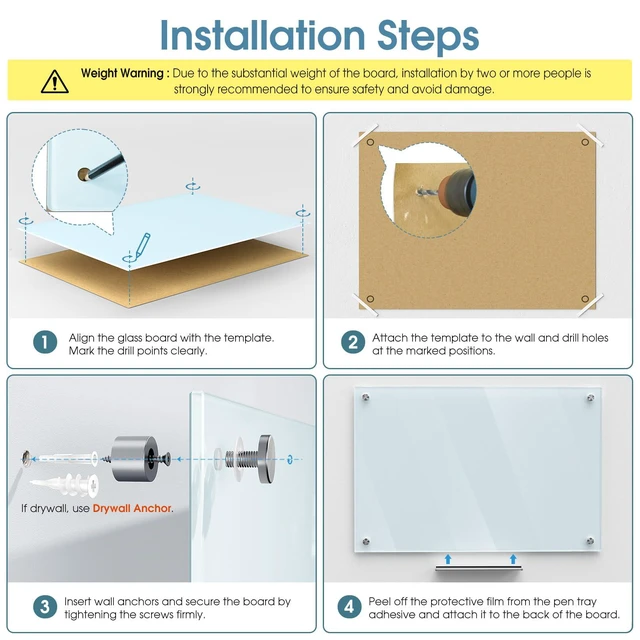 Installation Steps

Weight Warning : Due to the substantial weight of the board, installation by two or more people is strongly recommended to ensure safety and avoid damage.

1 Align the glass board with the template. Mark the drill points clearly.

2 Attach the template to the wall and drill holes at the marked positions.

If drywall, use Drywall Anchor.

3 Insert wall anchors and secure the board by tightening the screws firmly.

4 Peel off the protective film from the pen tray adhesive and attach it to the back of the board.