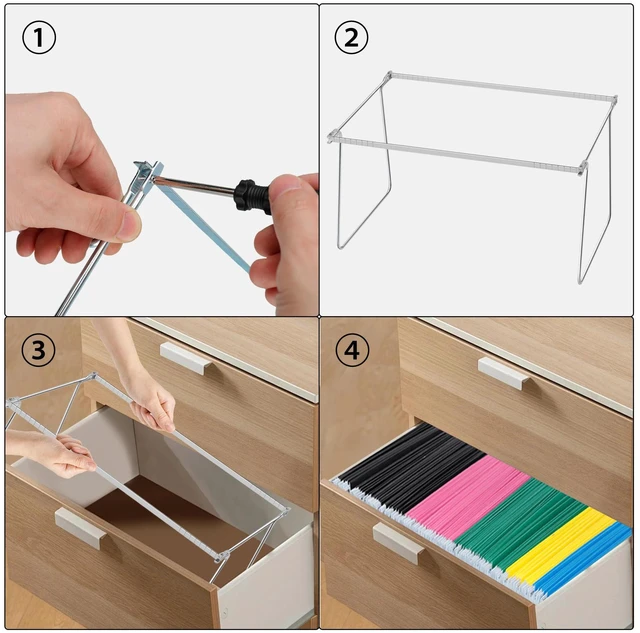 ①

②

③

④