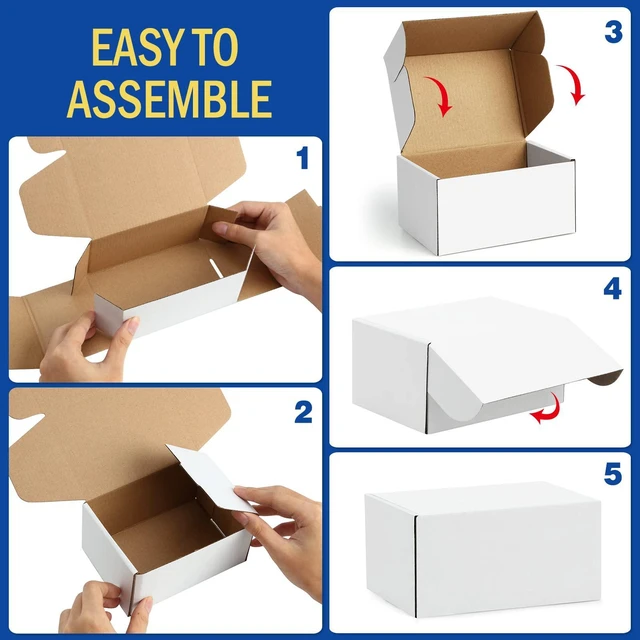 EASY TO ASSEMBLE

1

2

3

4

5